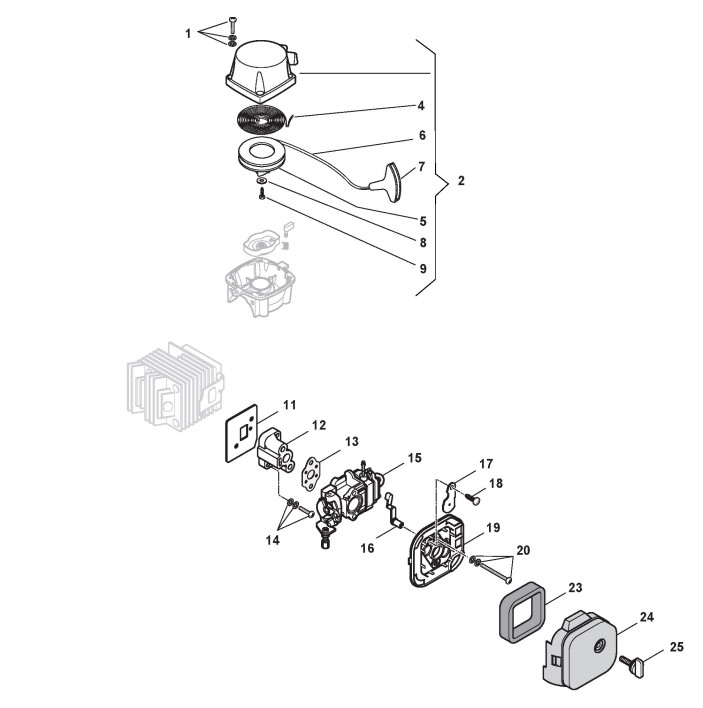 1
4
6
7
2
5
8
9
11
12
13
15
17
18
14
16
19
20
23
24
25