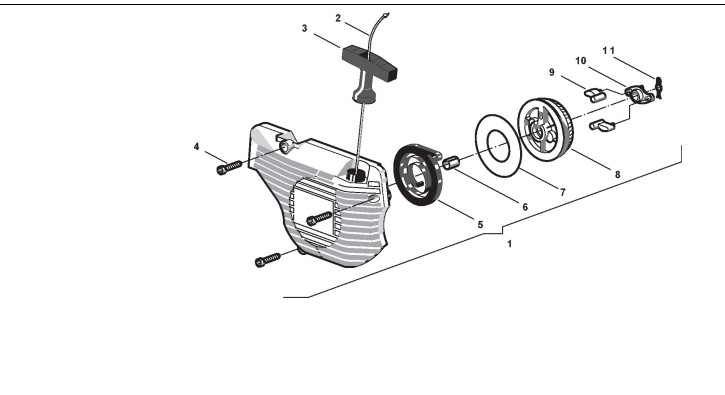 2
3
11
10
9
4
8
7
6
5
1