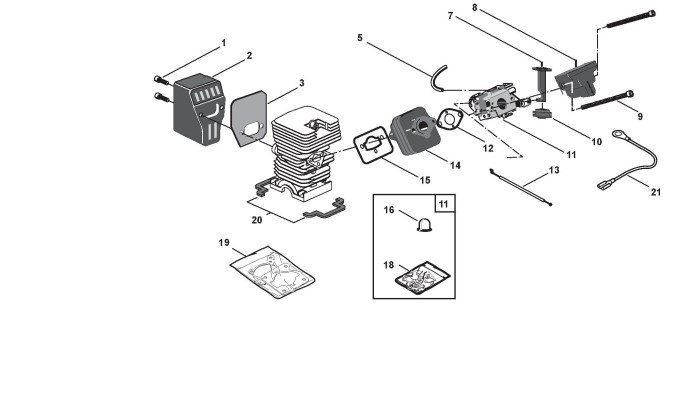 1
2
3
5
7
8
9
10
11
12
13
14
15
20
21
11
16
18
19