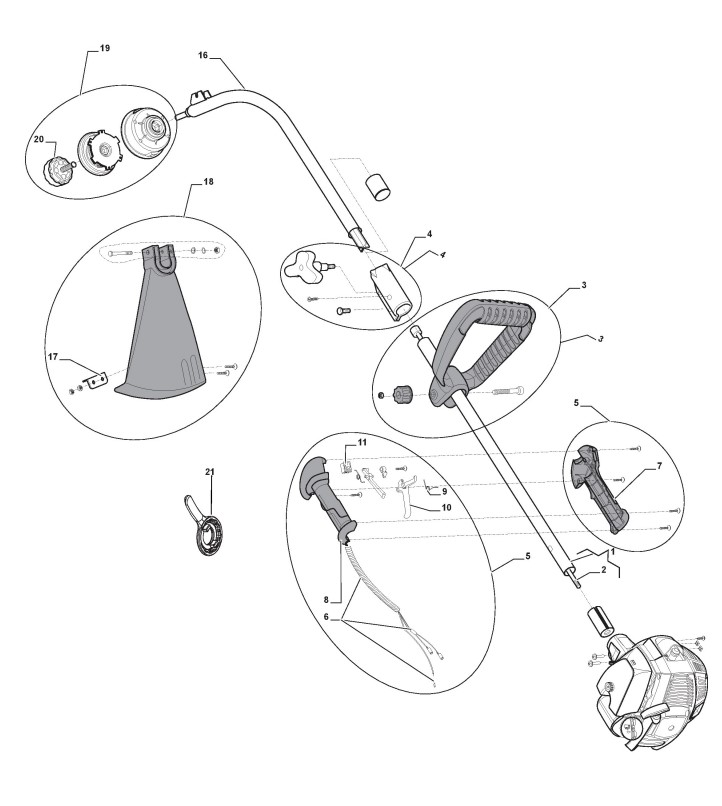 19
16
20
18
4
4
3
3
17
5
11
7
21
9
10
5
1
2
8
6