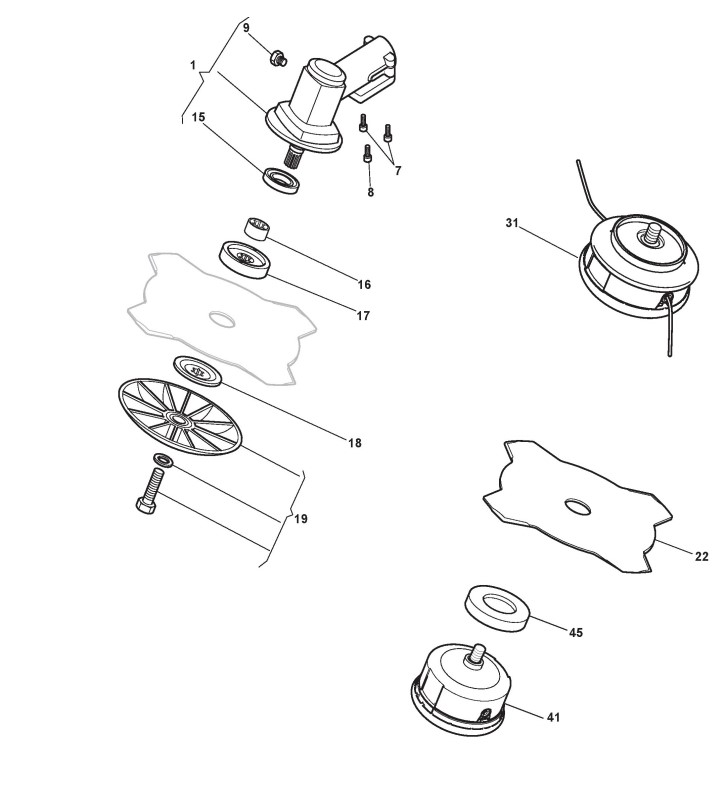 9
1
15
7
8
31
16
17
18
19
22
45
41