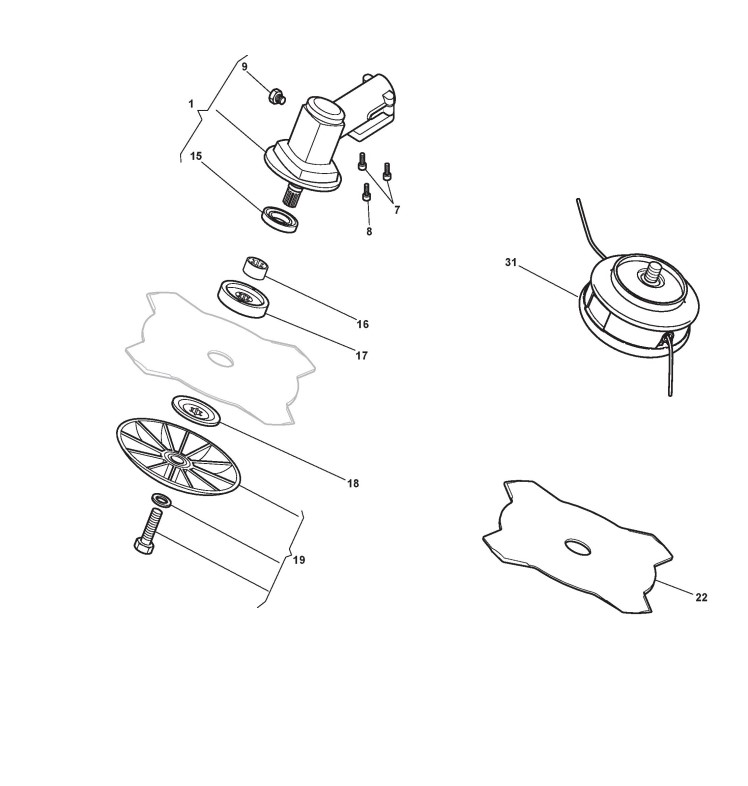 9
1
15
7
8
31
16
17
18
19
22