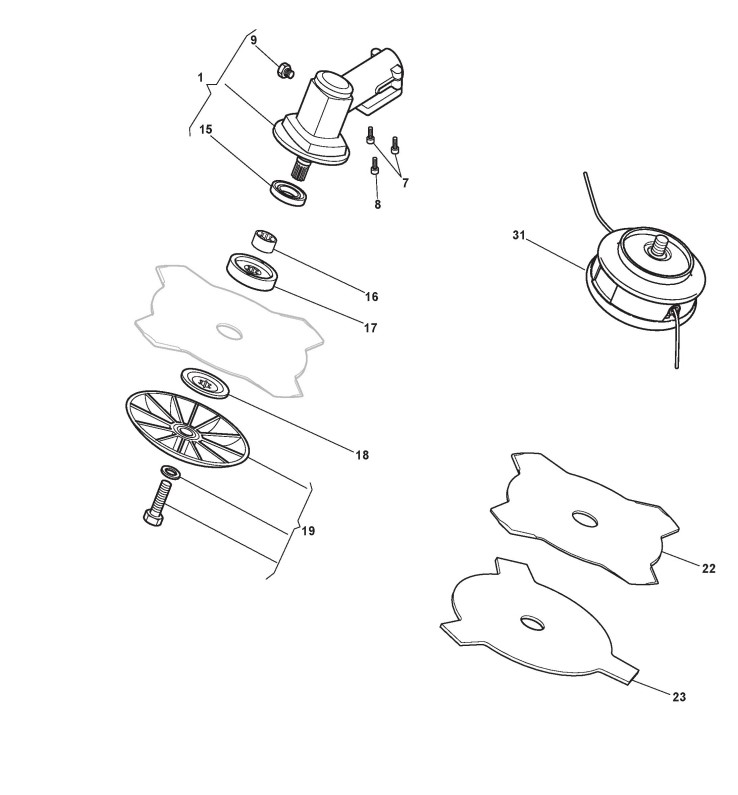 9
1
15
7
8
31
16
17
18
19
22
23