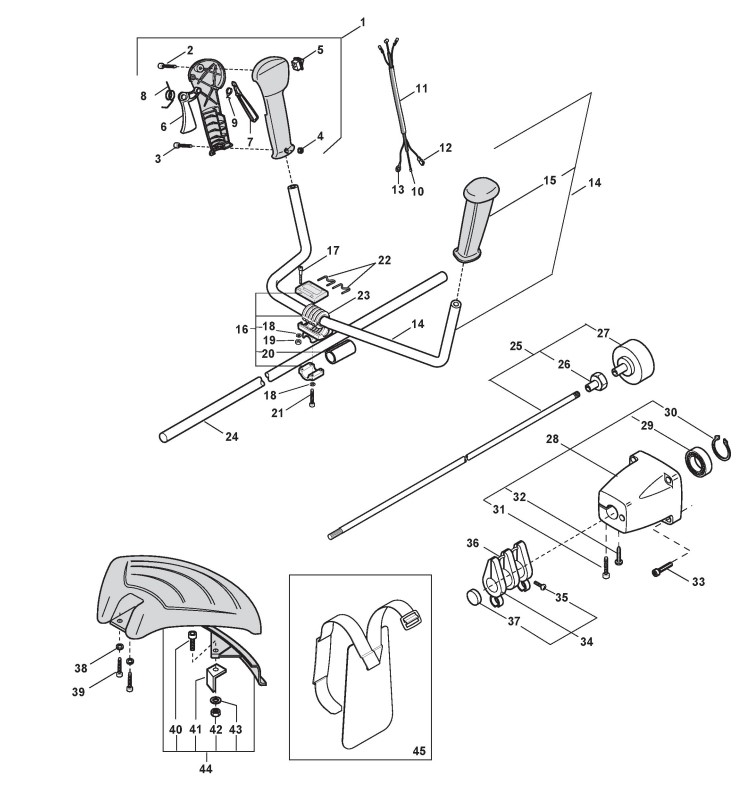 1
2
5
8
9
6
7
3
4
11
12
13
10
15
14
17
22
23
16
18
19
20
14
18
21
24
25
27
26
30
29
28
32
31
36
33
35
37
34
38
39
40
41
42
43
44
45