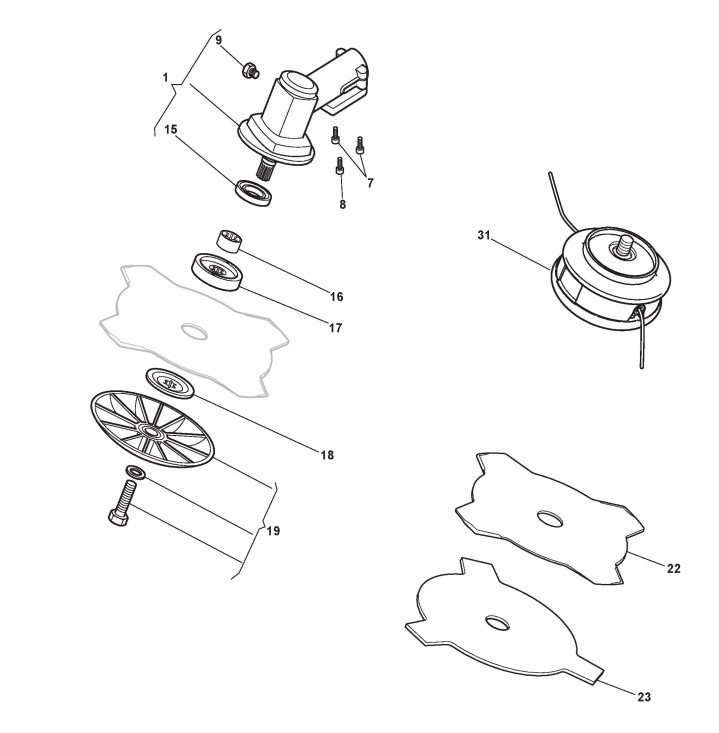 9
1
15
7
8
31
16
17
18
19
22
23