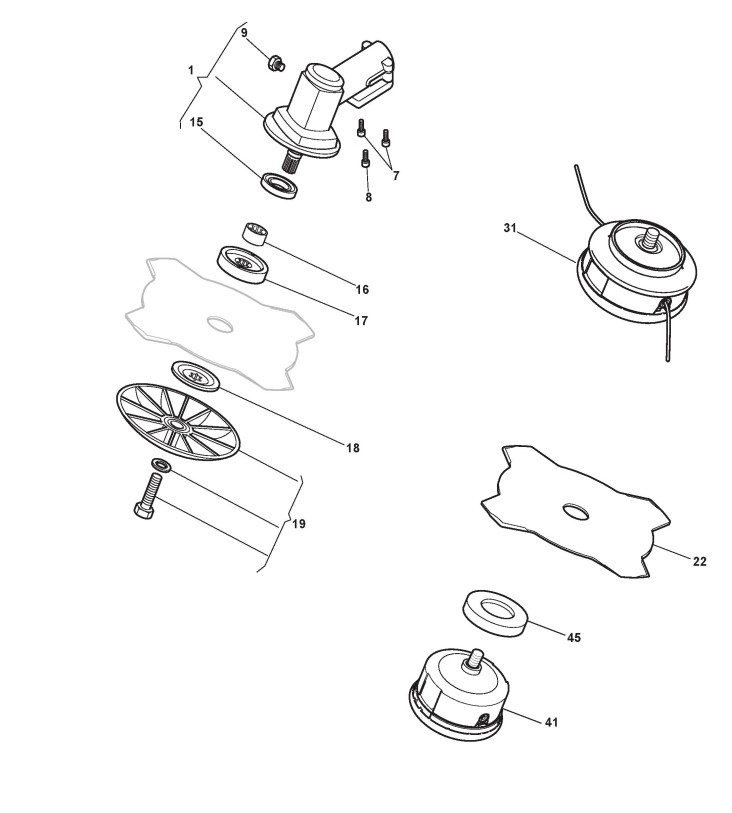 9
1
15
7
8
31
16
17
18
19
22
45
41