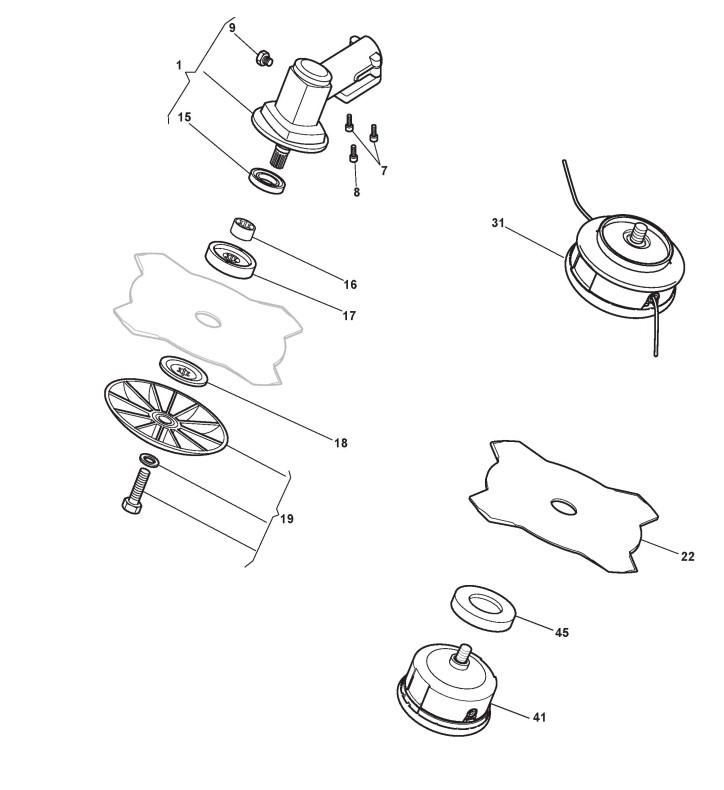 9
1
15
7
8
31
16
17
18
19
22
45
41