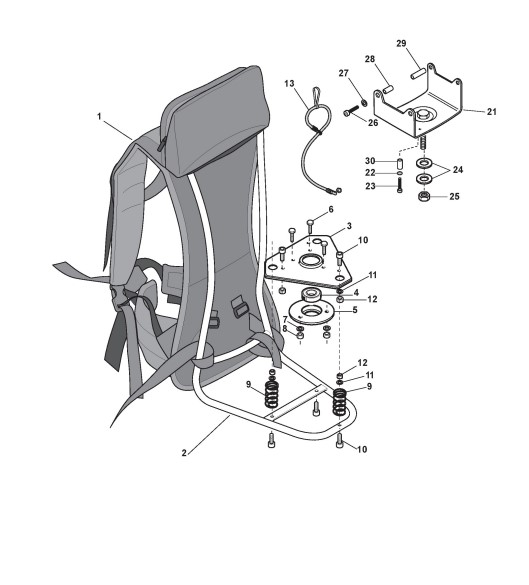 29
28
27
13
21
26
1
30
22
24
23
25
6
3
10
11
4
12
5
7
8
12
11
9
9
2
10