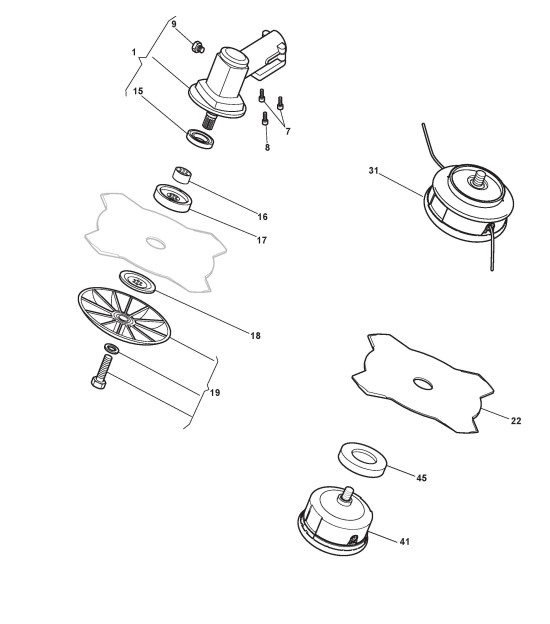 9
1
15
7
8
31
16
17
18
19
22
45
41