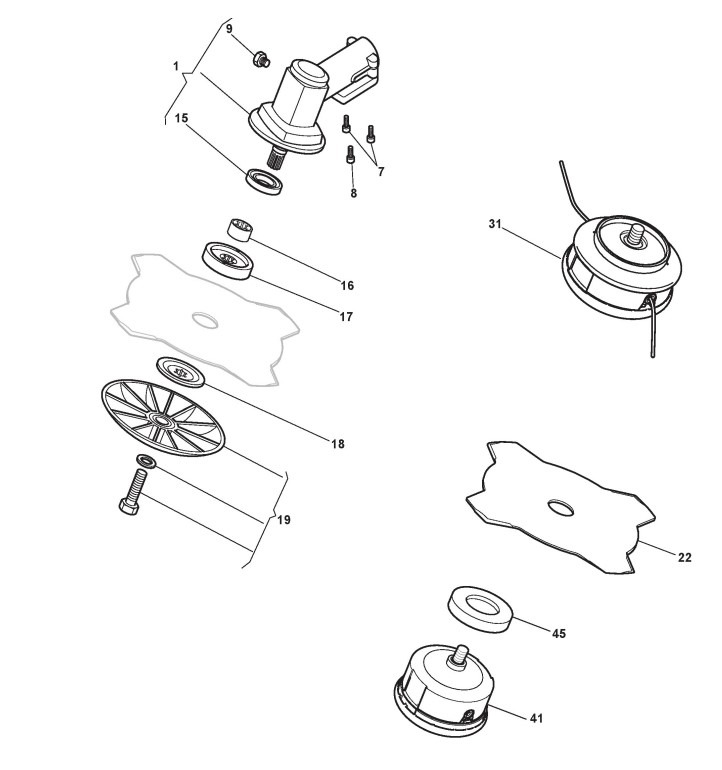 9
1
15
7
8
31
16
17
18
19
22
45
41