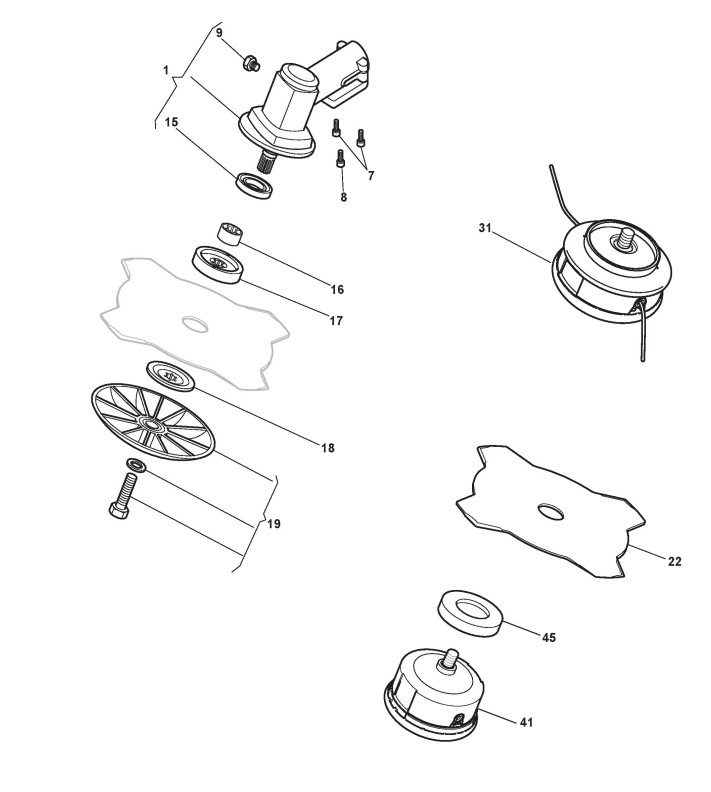 9
1
15
7
8
31
16
17
18
19
22
45
41