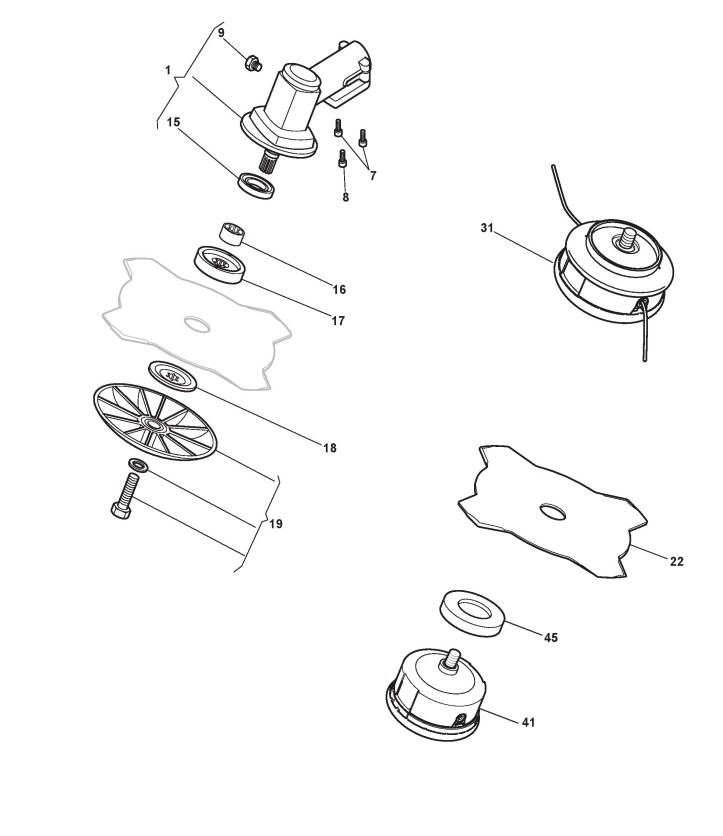 9
1
15
7
8
31
16
17
18
19
22
45
41