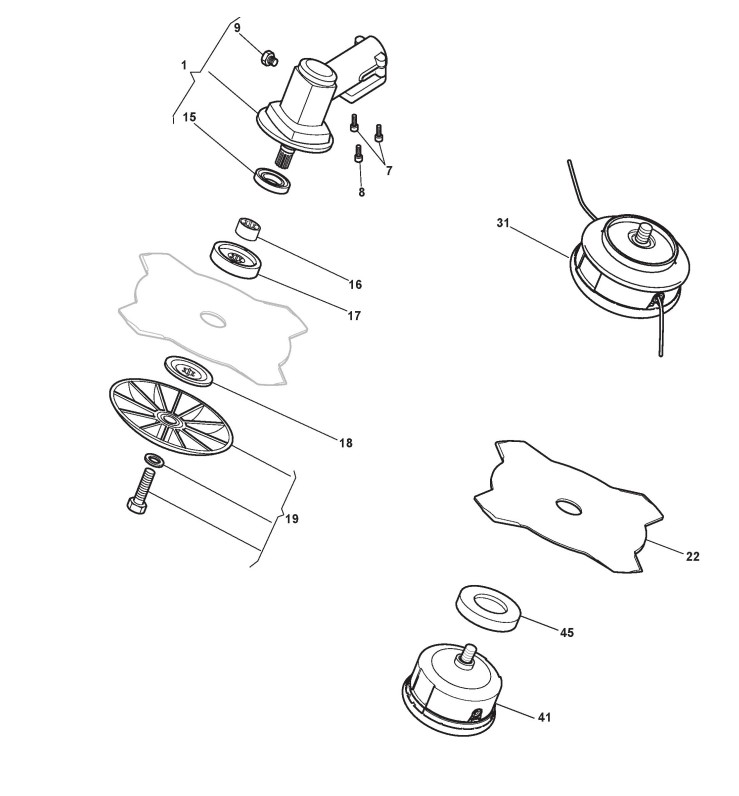 9
1
15
7
8
31
16
17
18
19
22
45
41