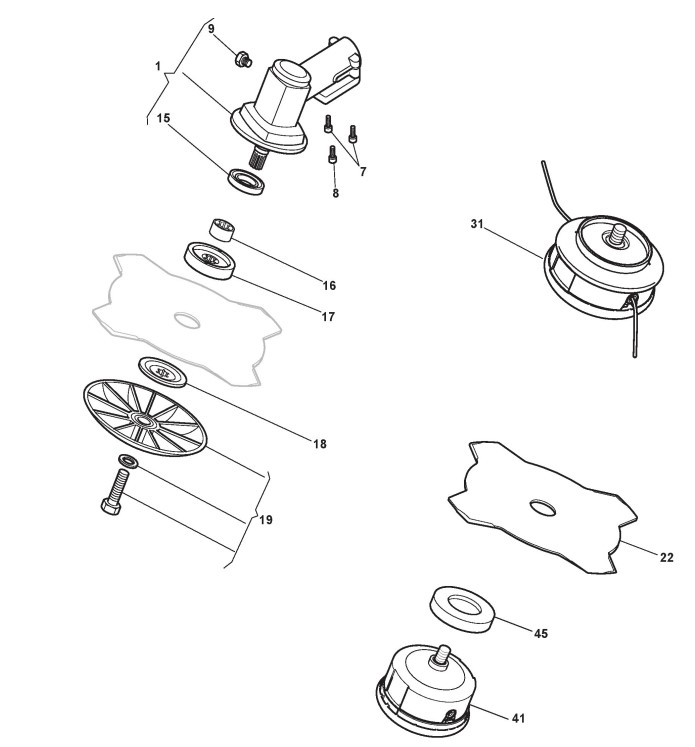 9
1
15
7
8
31
16
17
18
19
22
45
41