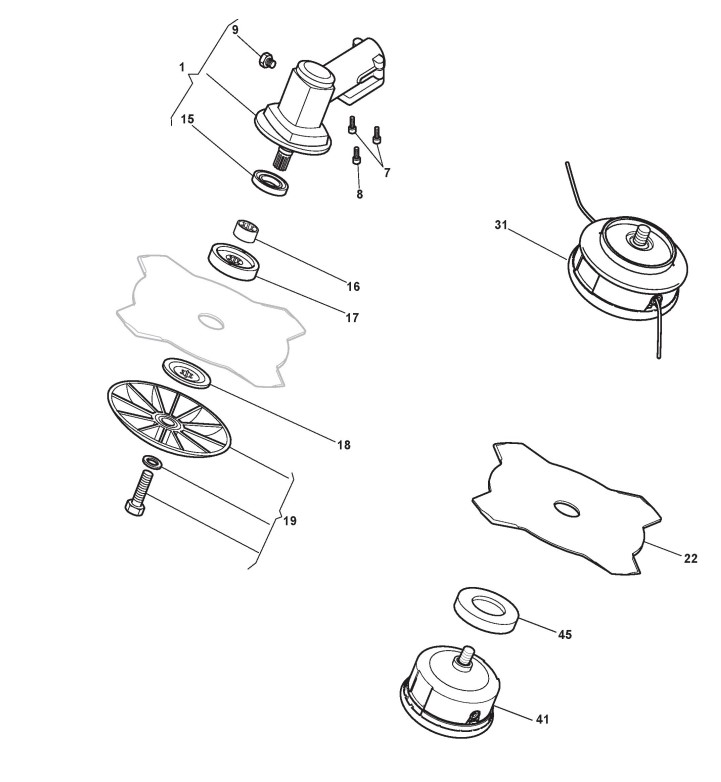 9
1
15
7
8
31
16
17
18
19
22
45
41