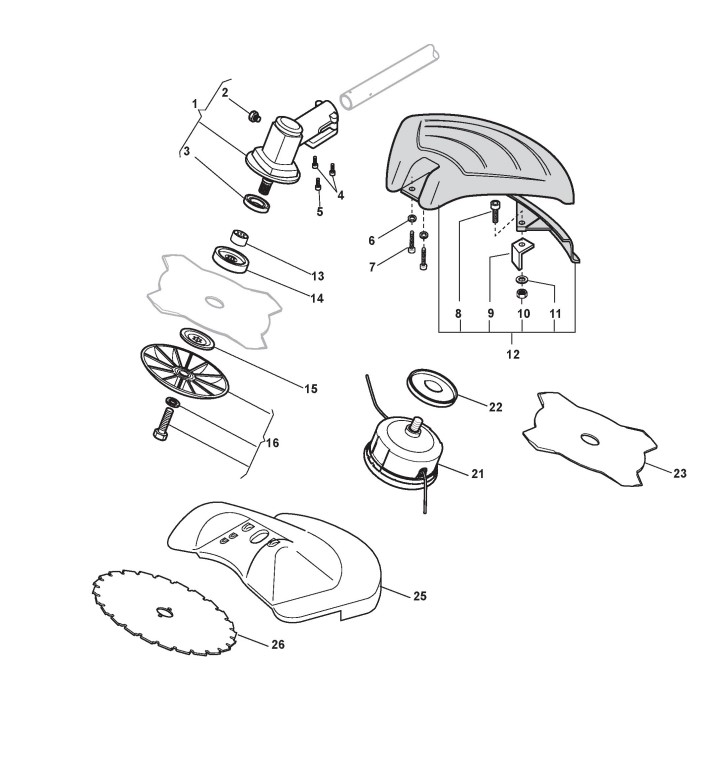 1
2
3
4
5
6
7
8
9
10
11
12
13
14
15
16
21
22
23
25
26