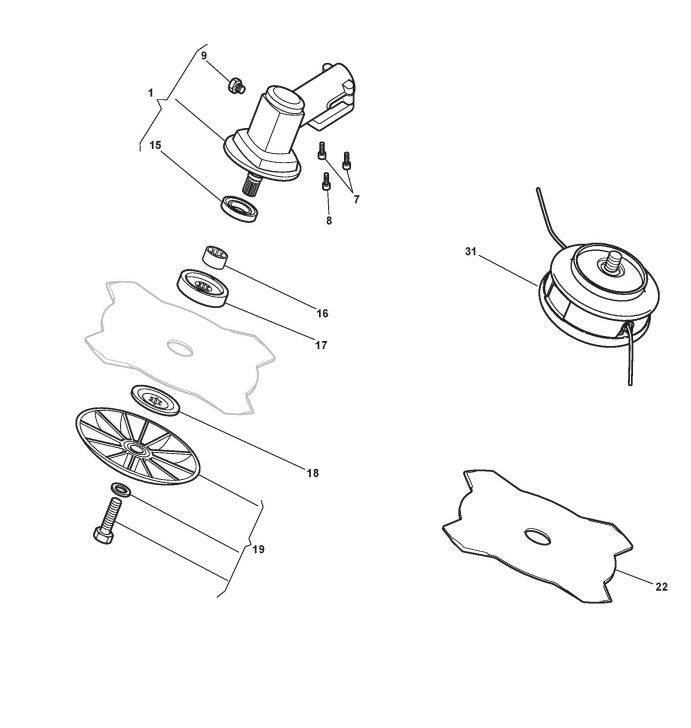 9
1
15
7
8
31
16
17
18
19
22