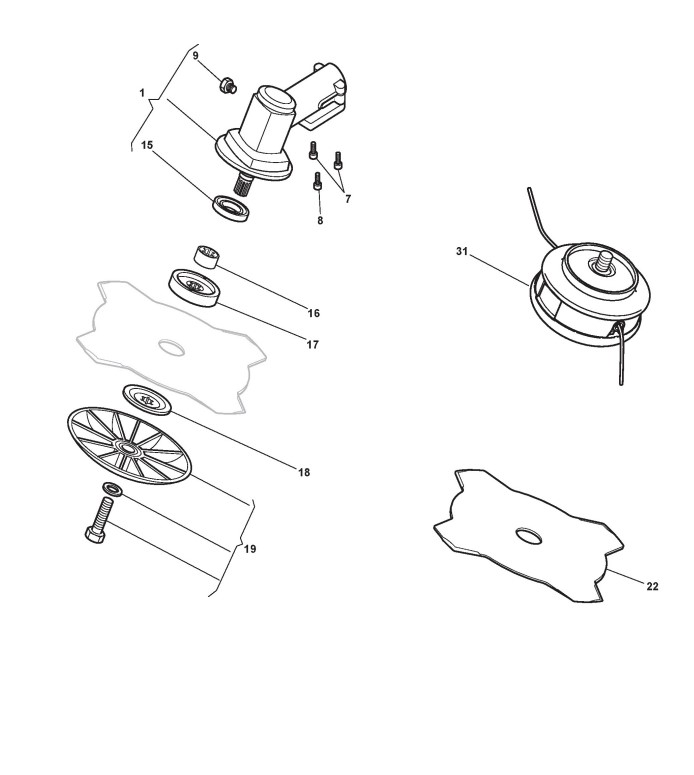 9
1
15
7
8
31
16
17
18
19
22