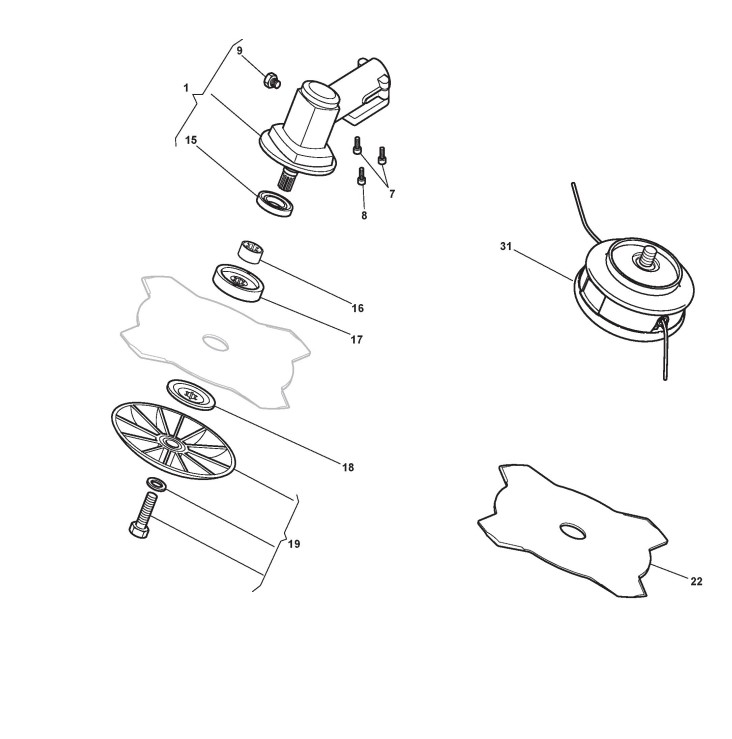 9
1
15
7
8
31
16
17
18
19
22