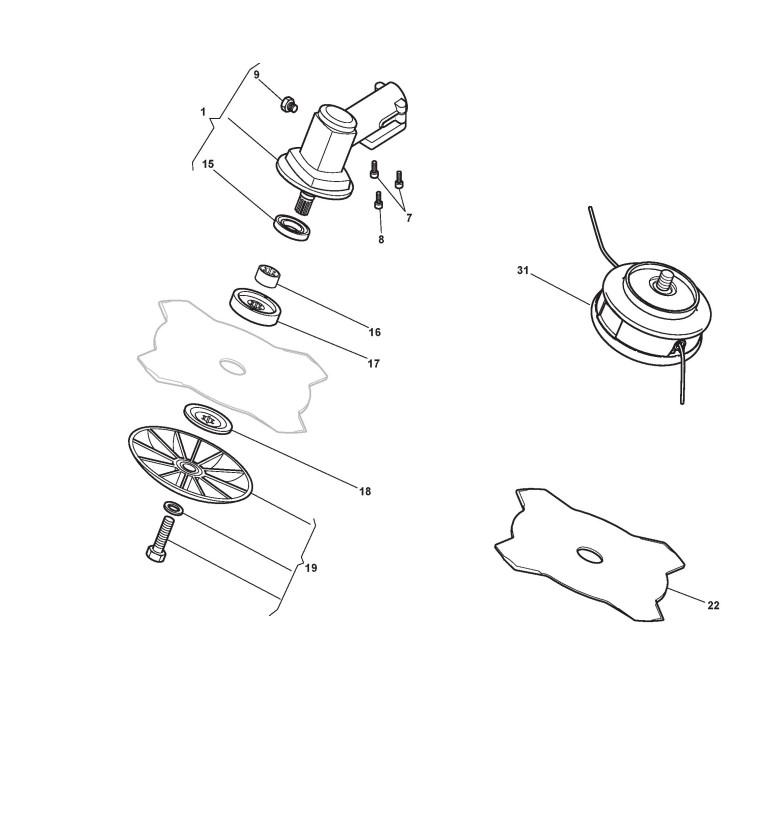 9
1
15
7
8
31
16
17
18
19
22