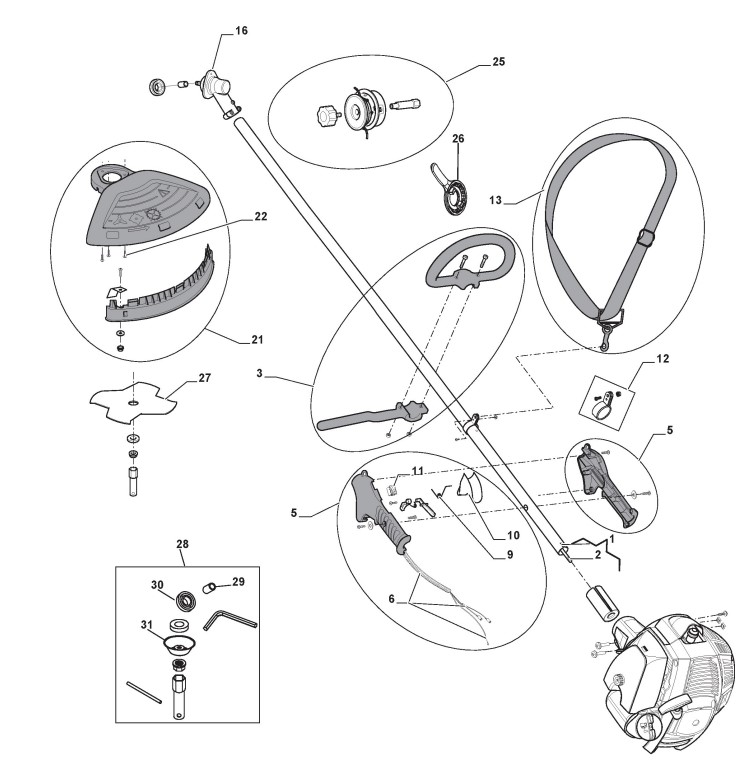 16
25
26
13
22
21
3
27
12
5
11
5
10
9
1
2
6
28
30
29
31