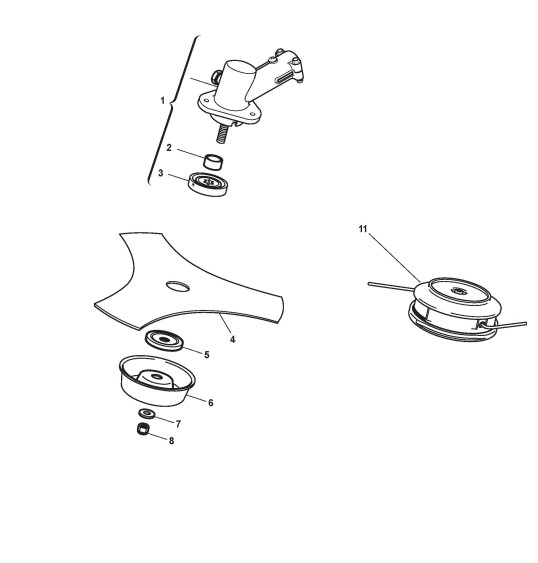 1
2
3
11
4
5
6
7
8