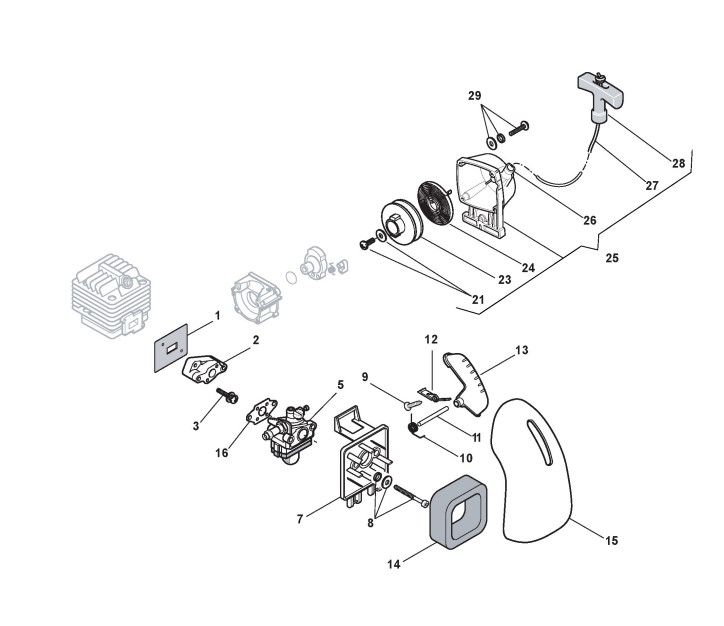 29
28
27
26
25
24
23
21
1
2
3
16
5
12
13
9
11
10
7
8
14
15