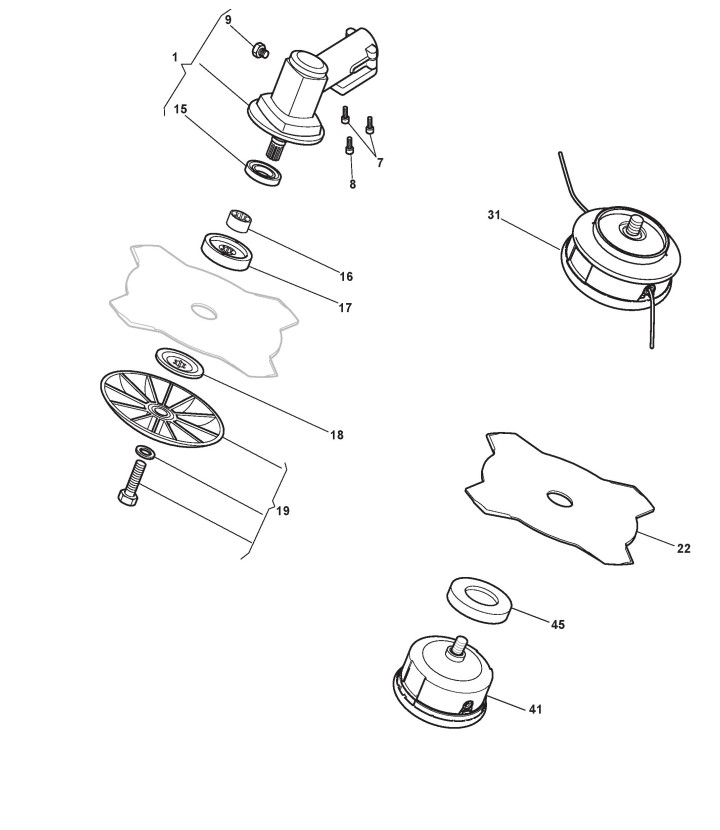 9
1
15
7
8
31
16
17
18
19
22
45
41