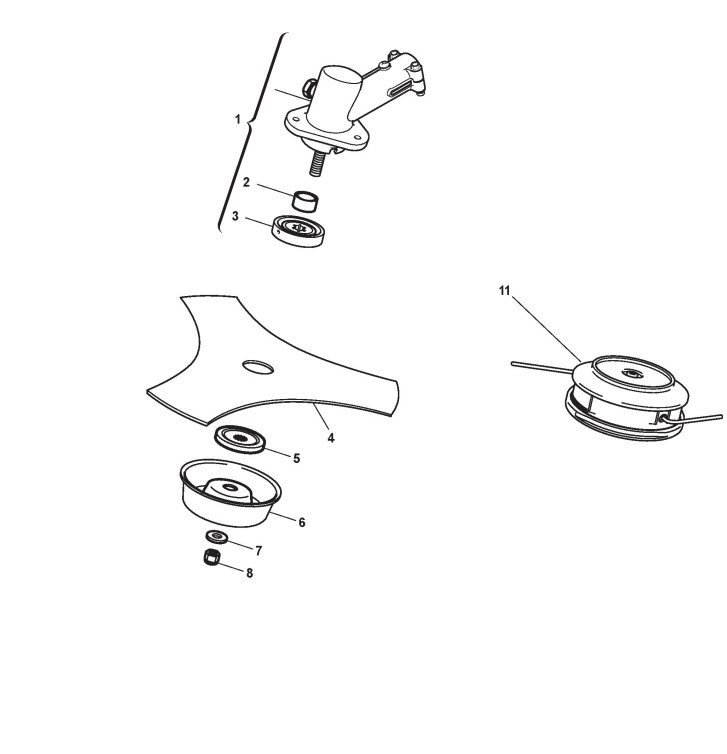 1
2
3
11
4
5
6
7
8