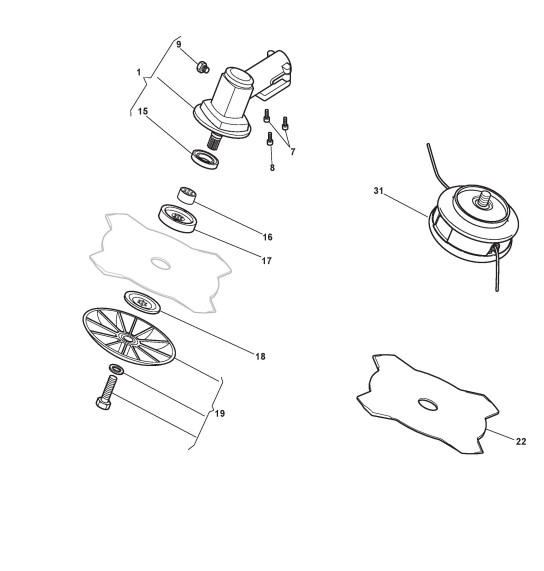 9
1
15
7
8
31
16
17
18
19
22