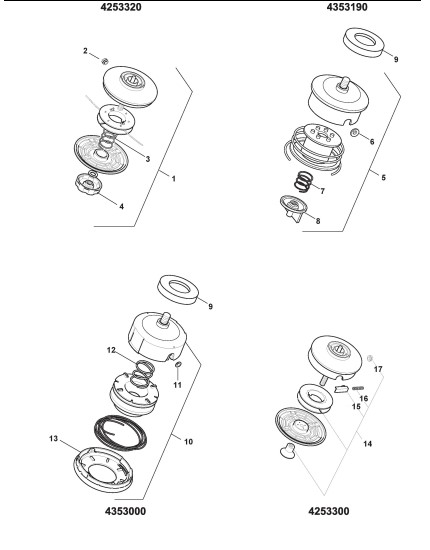 4253320

2
3
1
4

4353190

9
6
5
7
8

9
12
11
10
13

4353000

17
16
15
14

4253300