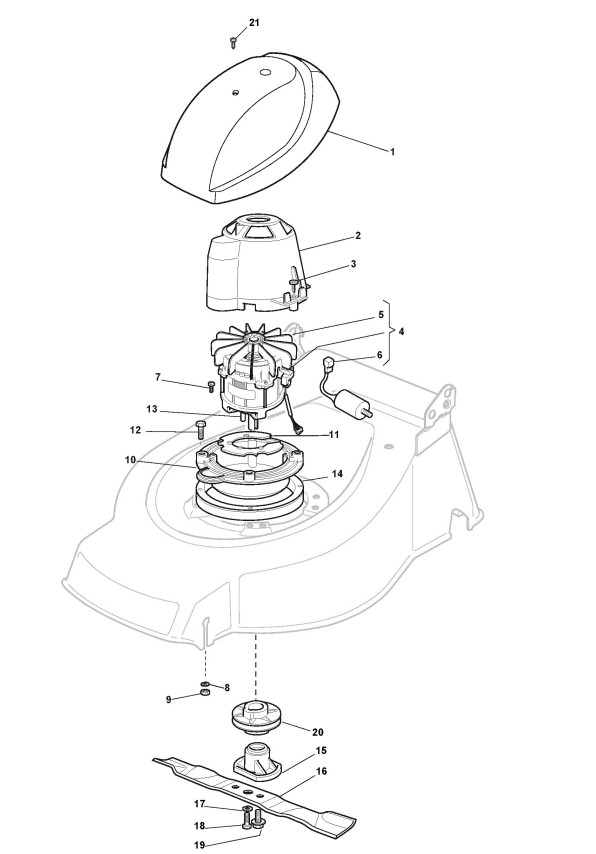 21
1
2
3
5
4
6
7
13
12
11
10
14
8
9
20
15
16
17
18
19