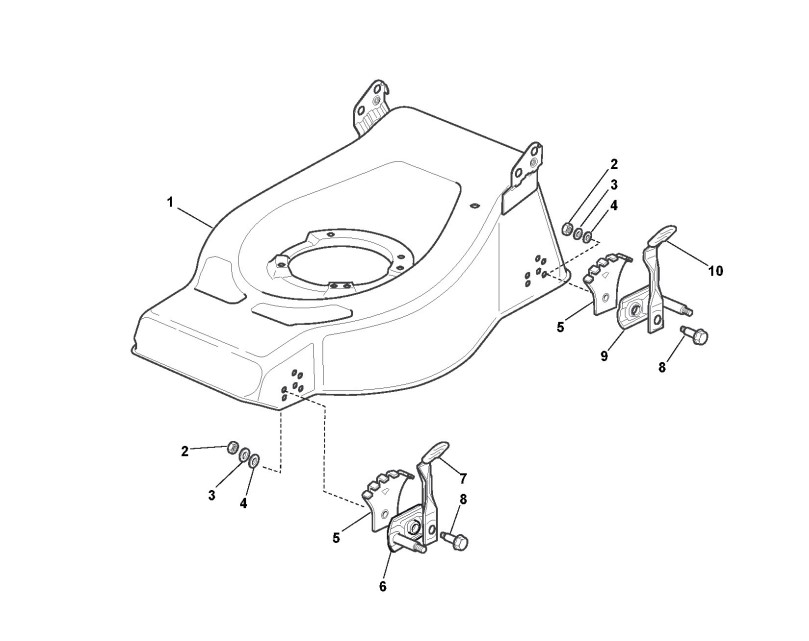 1
2
3
4
10
5
9
8
2
3
4
7
8
5
6