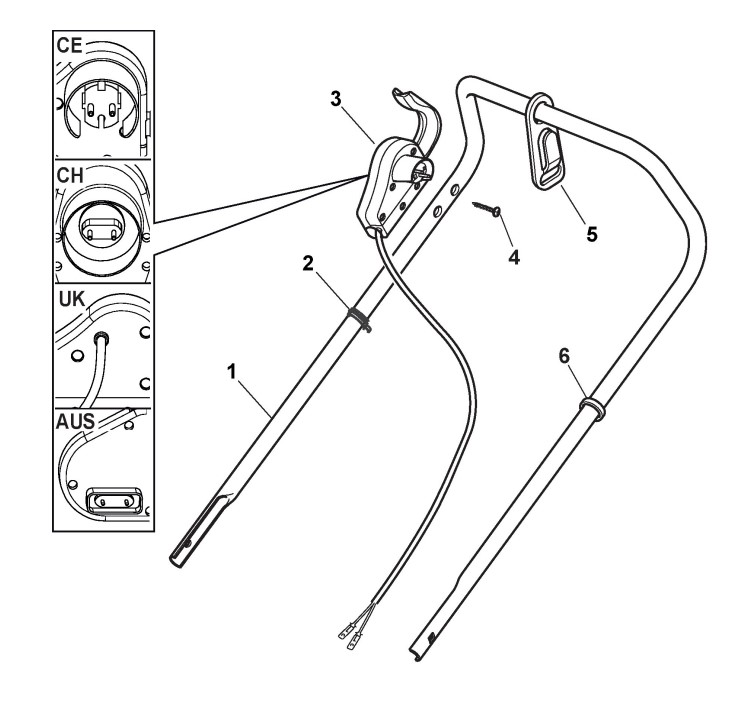 CE
CH
UK
AUS
3
2
1
4
5
6