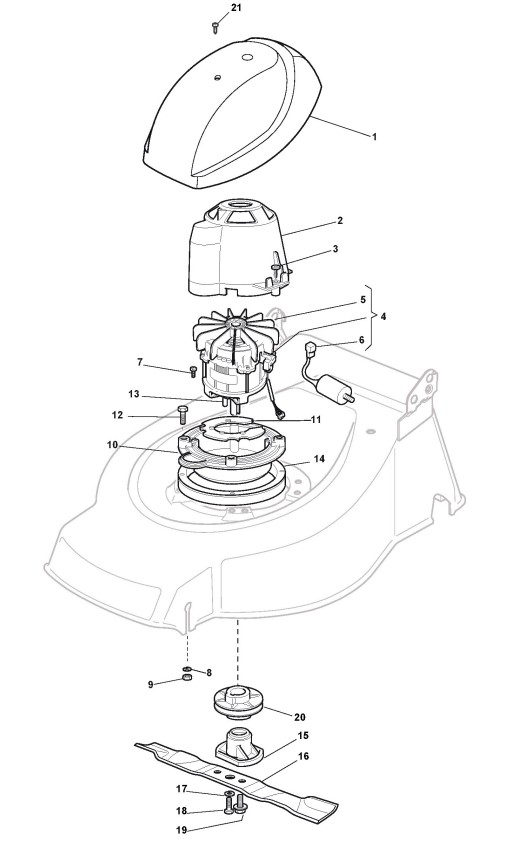 21
1
2
3
5
4
6
7
13
12
11
10
14
8
9
20
15
16
17
18
19