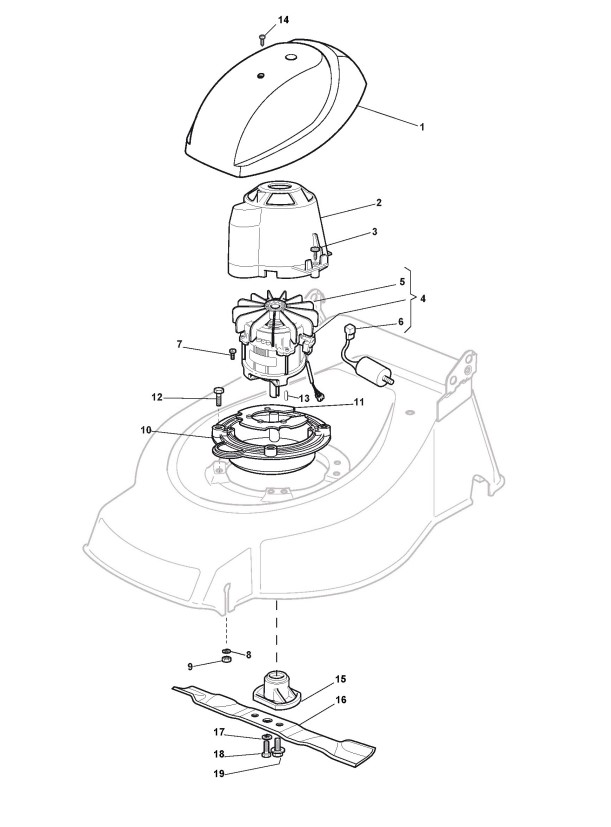 14
1
2
3
5
4
6
7
12
13
11
10
8
9
15
16
17
18
19