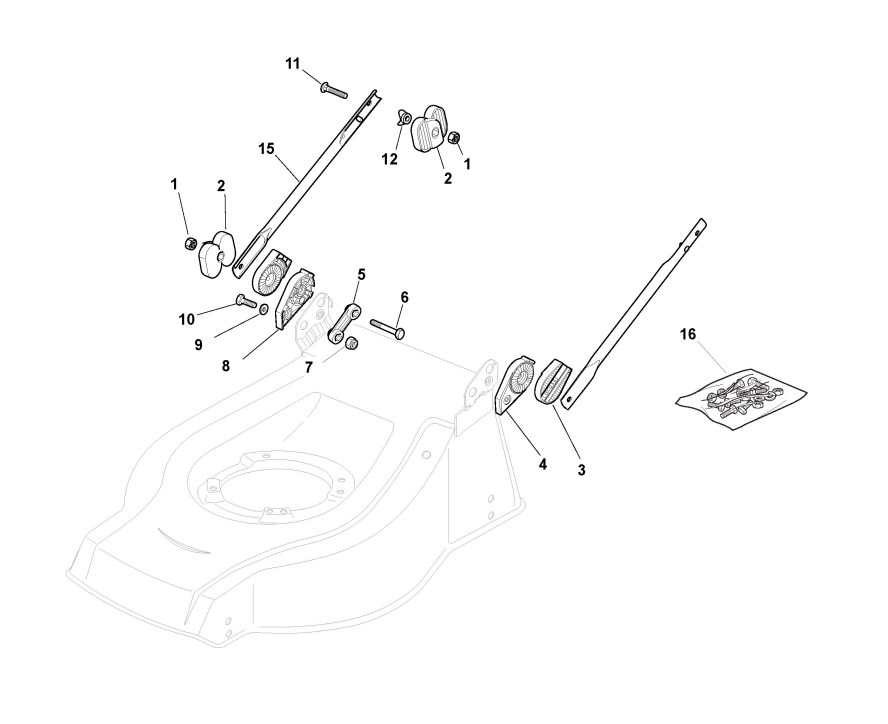 11
15
12
2
1
1
2
5
6
10
9
8
7
16
4
3