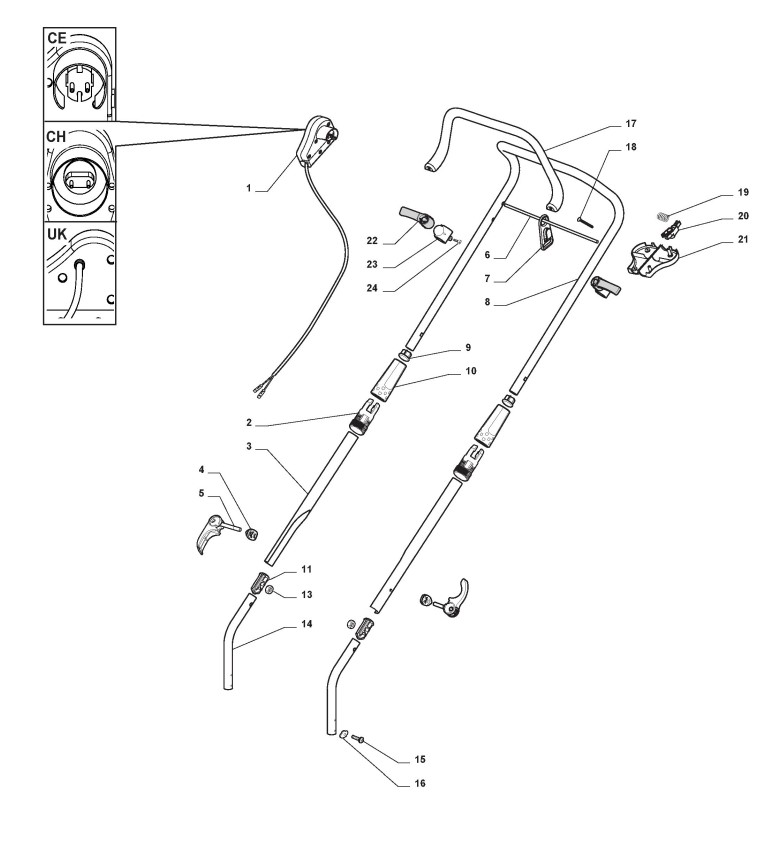 CE
CH
UK
1
17
18
19
20
21
22
23
24
6
7
8
9
10
2
3
4
5
11
13
14
15
16