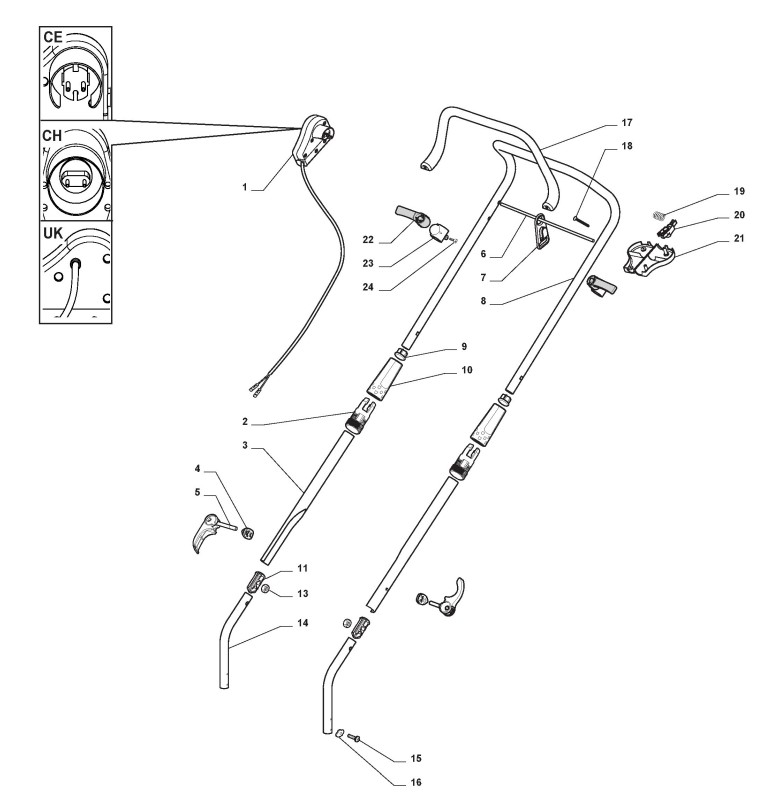 CE
CH
UK
1
17
18
19
20
21
22
23
24
6
7
8
9
10
2
3
4
5
11
13
14
15
16