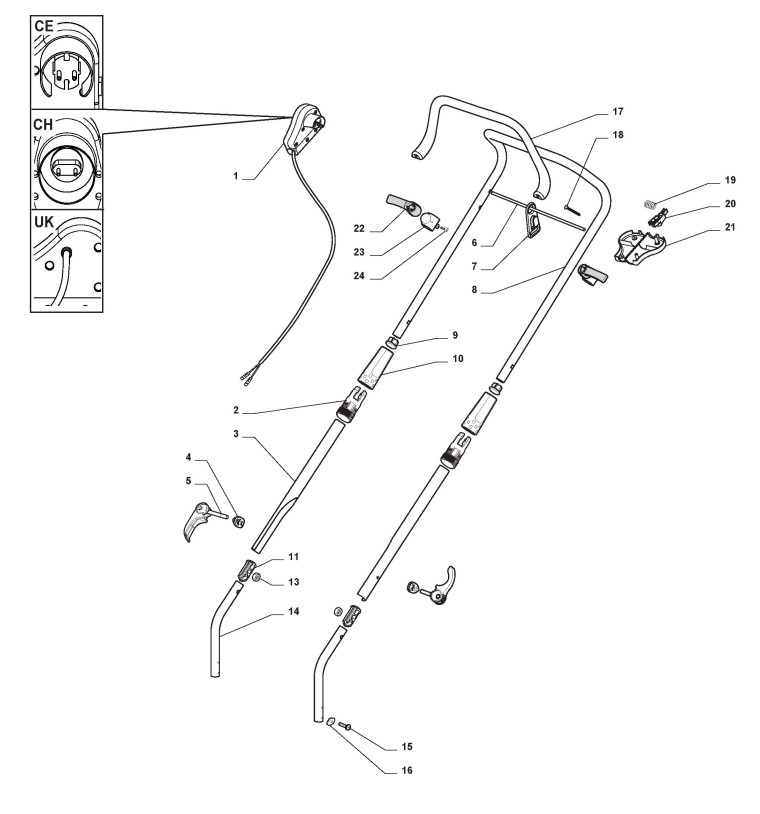 CE
CH
UK
1
17
18
19
20
21
22
23
24
6
7
8
9
10
2
3
4
5
11
13
14
15
16