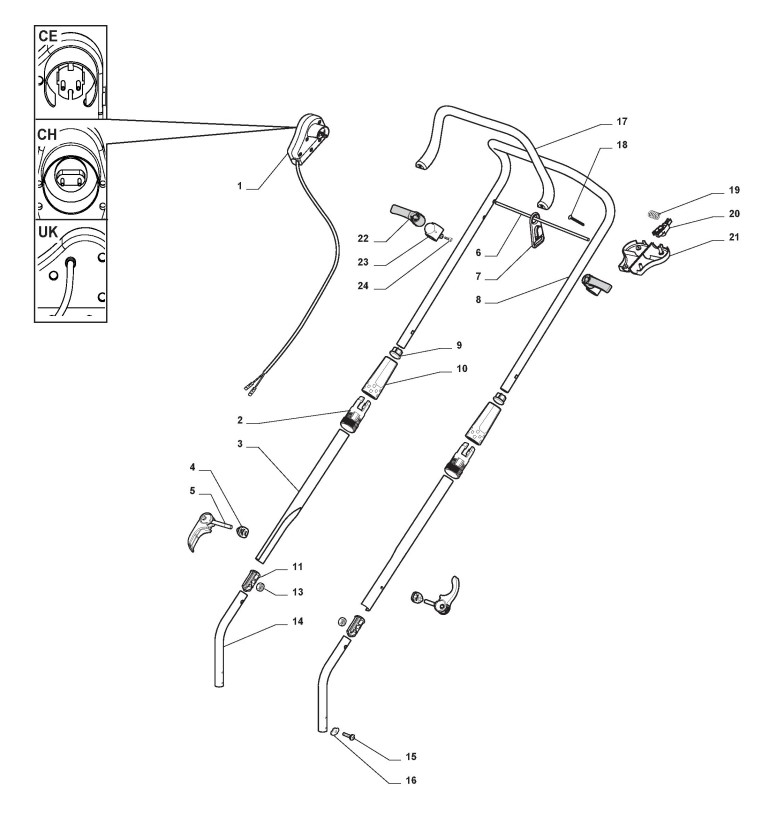 CE
CH
UK
1
17
18
19
20
21
22
23
24
6
7
8
9
10
2
3
4
5
11
13
14
15
16