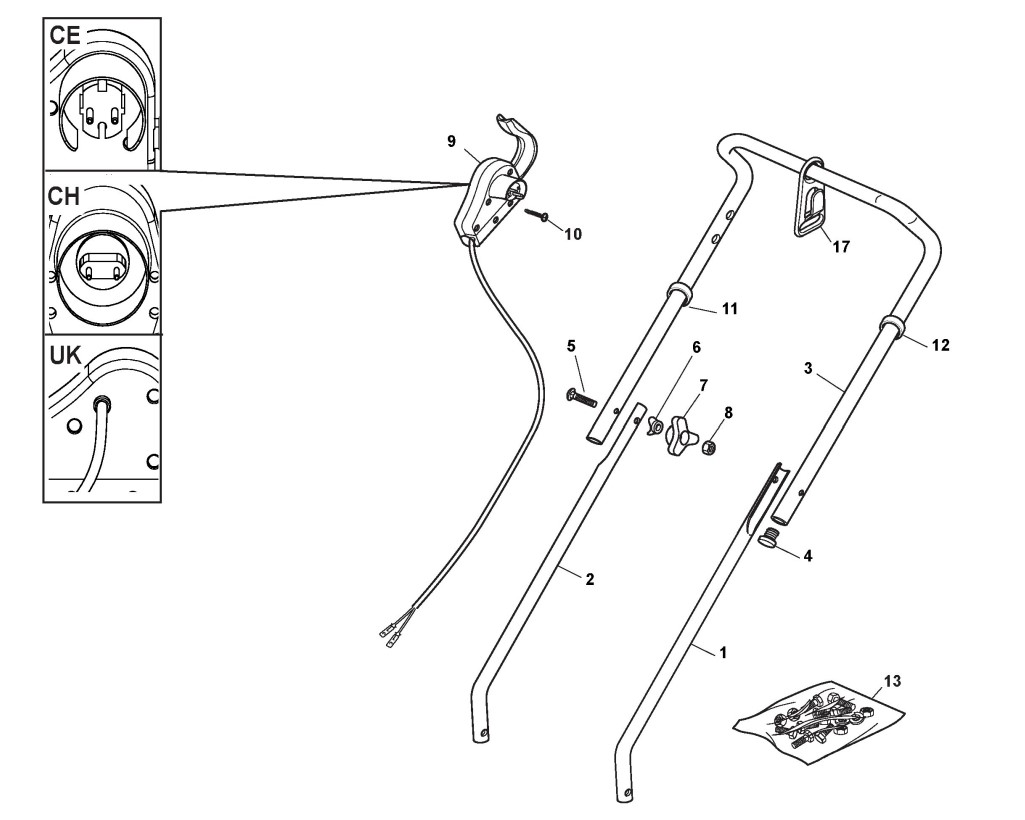 CE

CH

UK

9

10

17

11

12

5

6

7

8

3

4

2

1

13