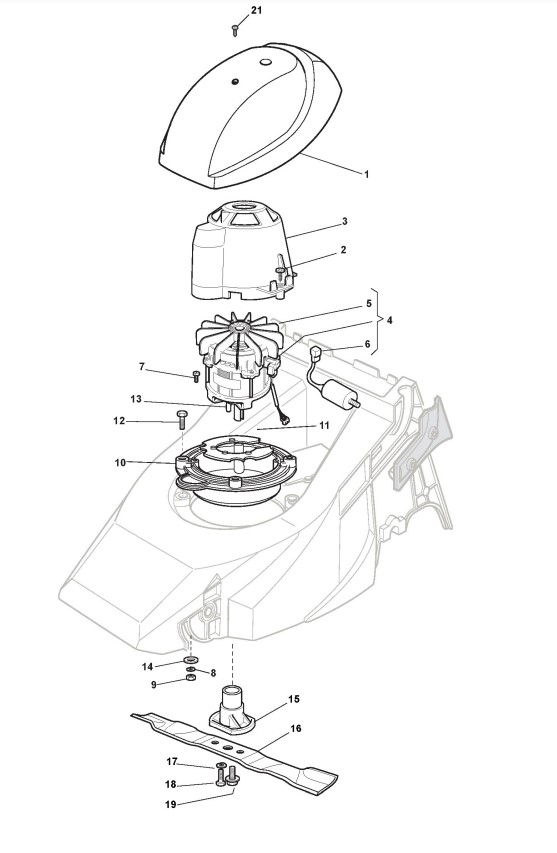 21
1
3
2
5
4
6
7
13
12
11
10
14
8
9
15
16
17
18
19