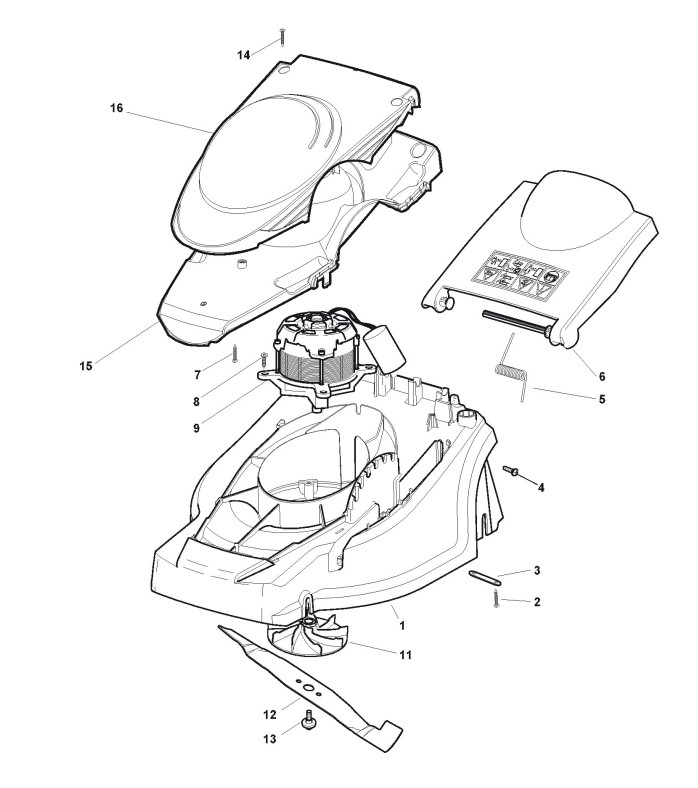 14
16
15
7
8
9
6
5
4
3
2
1
11
12
13