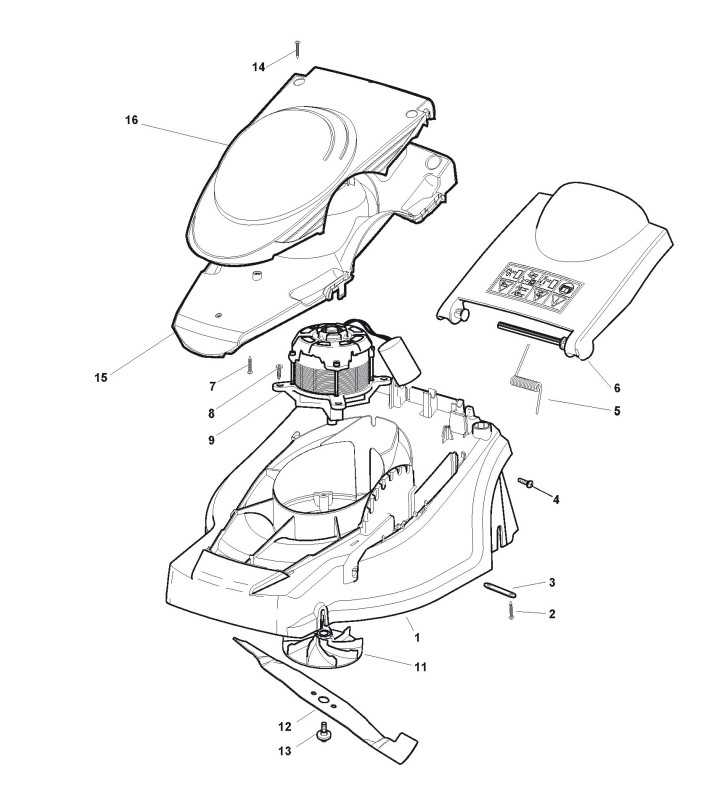 14
16
15
7
8
9
6
5
4
3
2
1
11
12
13