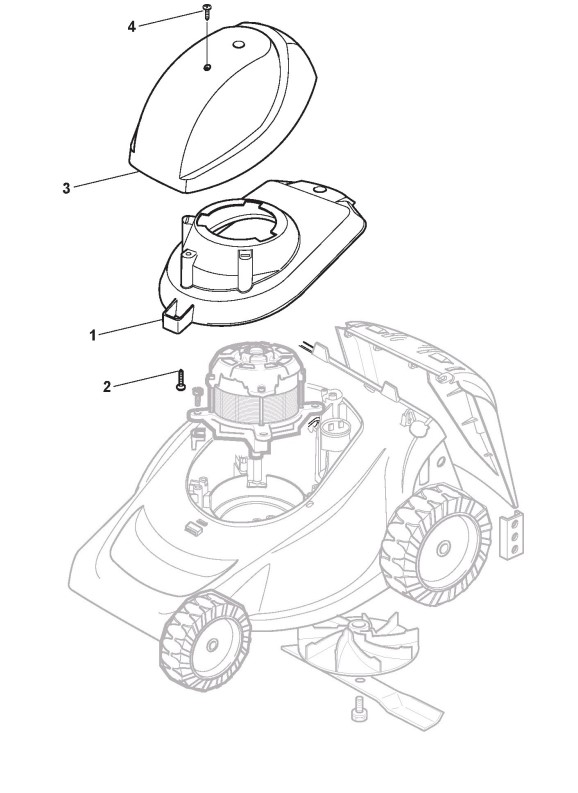 4
3
1
2