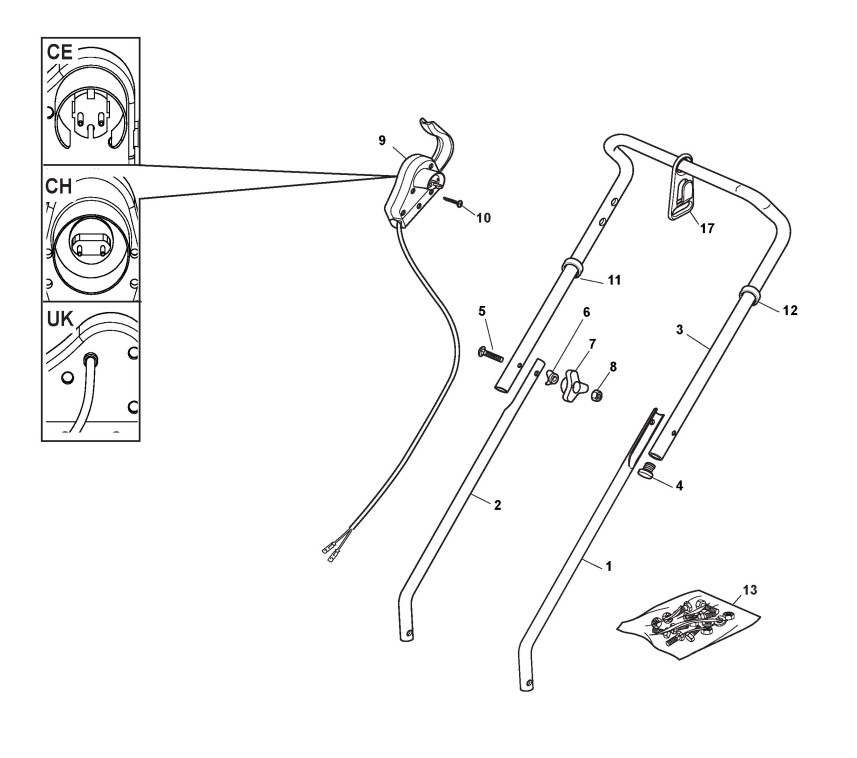 CE

CH

UK

9
10
17
11
12
5
6
7
8
3
4
2
1
13