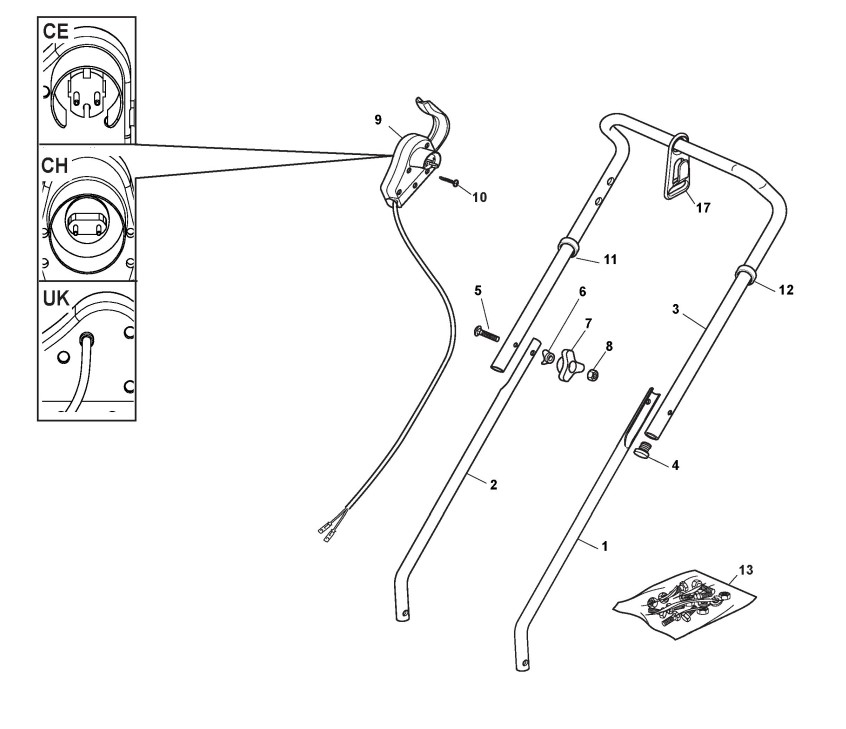 CE
CH
UK
9
10
17
11
12
5
6
7
8
3
4
2
1
13