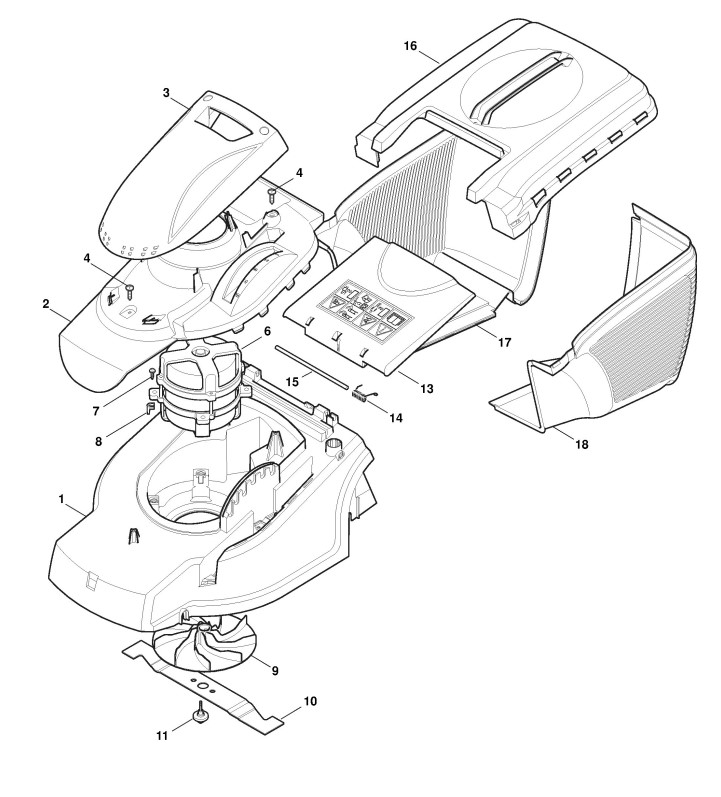 16
3
4
4
2
6
17
15
13
7
14
8
18
1
9
10
11