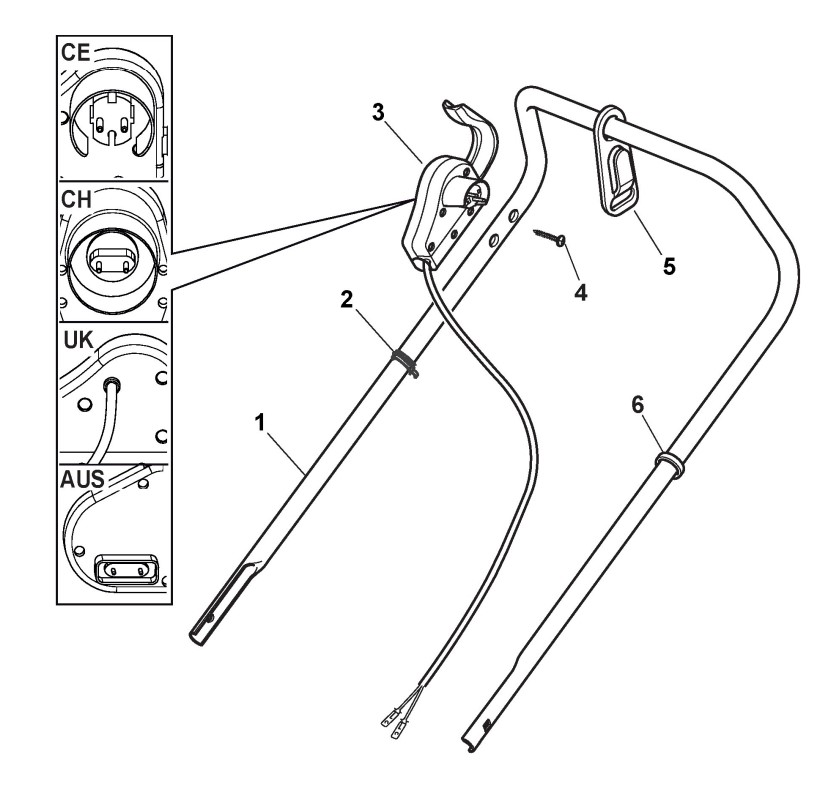 CE
CH
UK
AUS
3
2
1
4
5
6